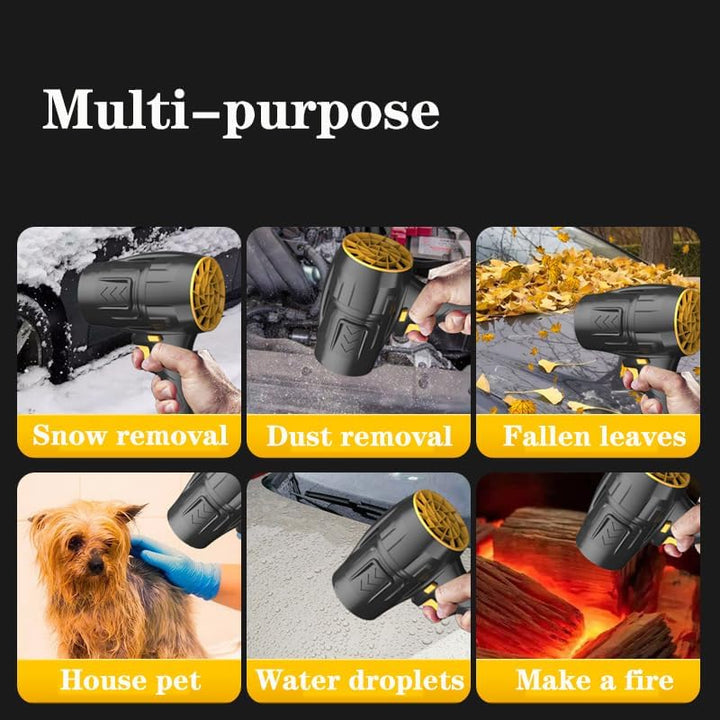 Multi–purpose

Snow removal

Dust removal

Fallen leaves

House pet

Water droplets

Make a fire