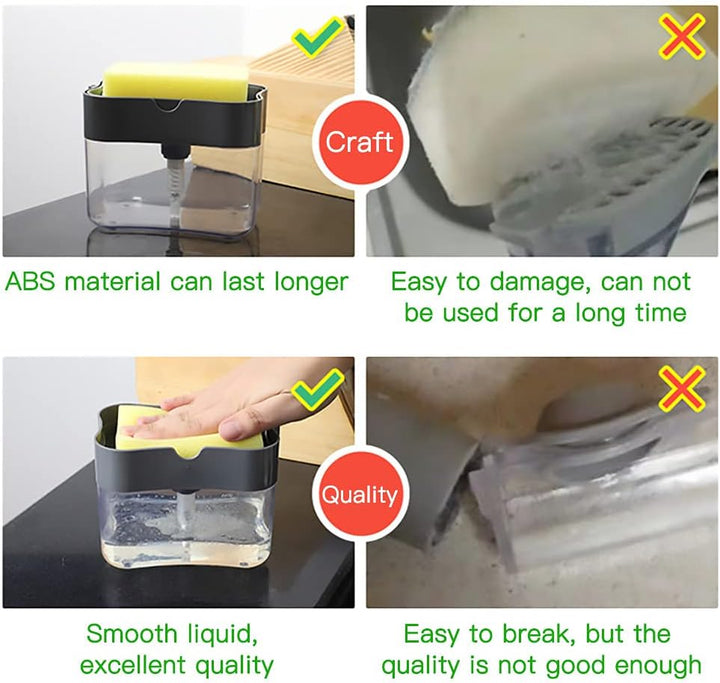 Craft

ABS material can last longer

Easy to damage, can not be used for a long time

Quality

Smooth liquid, excellent quality

Easy to break, but the quality is not good enough