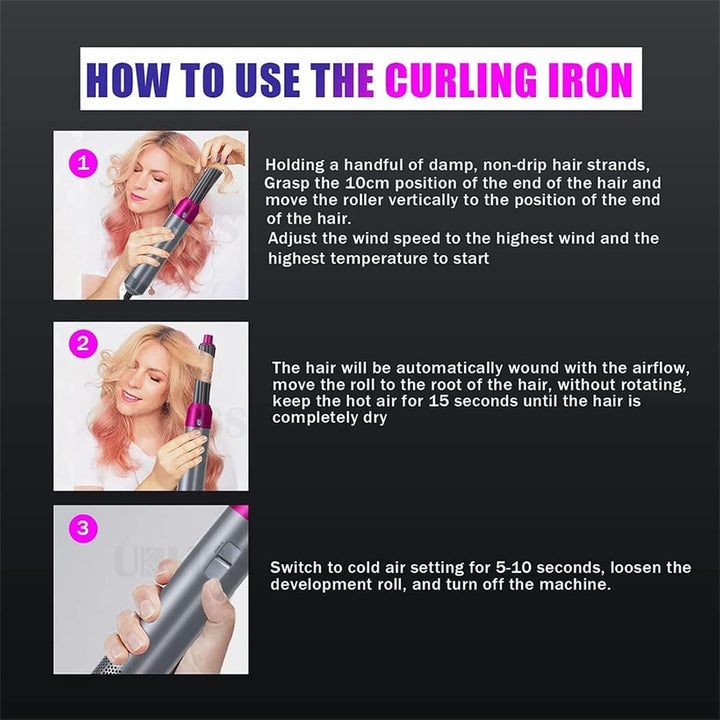 HOW TO USE THE CURLING IRON

1

Holding a handful of damp, non-drip hair strands, Grasp the 10cm position of the end of the hair and move the roller vertically to the position of the end of the hair.
Adjust the wind speed to the highest wind and the highest temperature to start

2

The hair will be automatically wound with the airflow, move the roll to the root of the hair, without rotating, keep the hot air for 15 seconds until the hair is completely dry

3

Switch to cold air setting for 5-10 seconds, loosen the development roll, and turn off the machine.