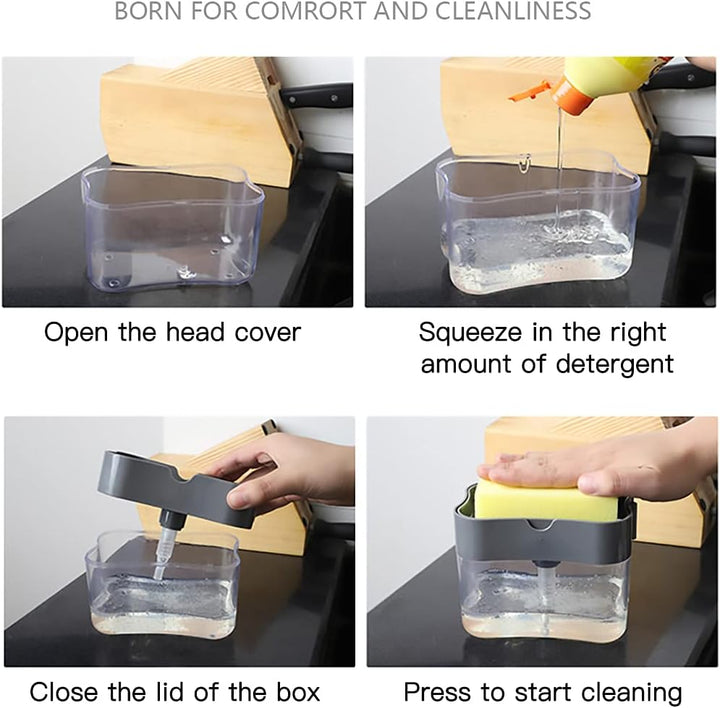 BORN FOR COMRORT AND CLEANLINESS

Open the head cover

Squeeze in the right amount of detergent

Close the lid of the box

Press to start cleaning