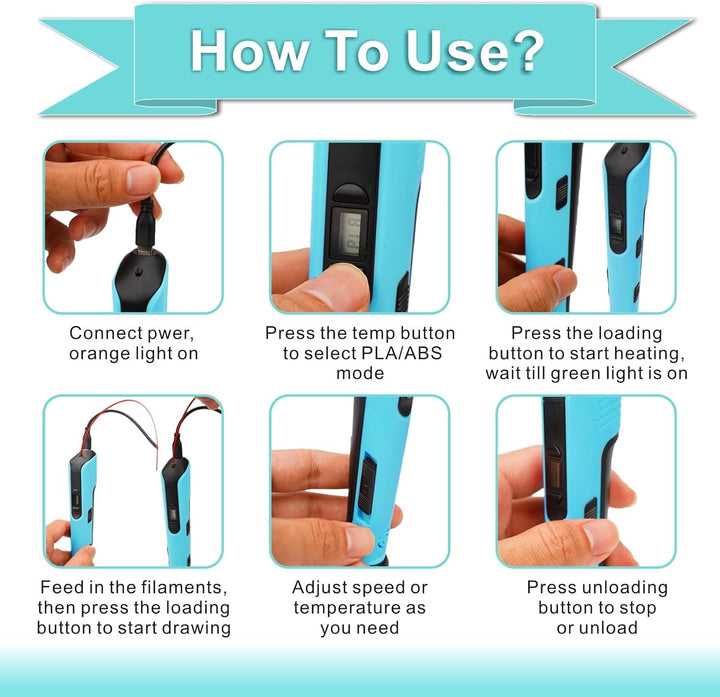 How To Use?

Connect pwer, orange light on

Press the temp button to select PLA/ABS mode

Press the loading button to start heating, wait till green light is on

Feed in the filaments, then press the loading button to start drawing

Adjust speed or temperature as you need

Press unloading button to stop or unload